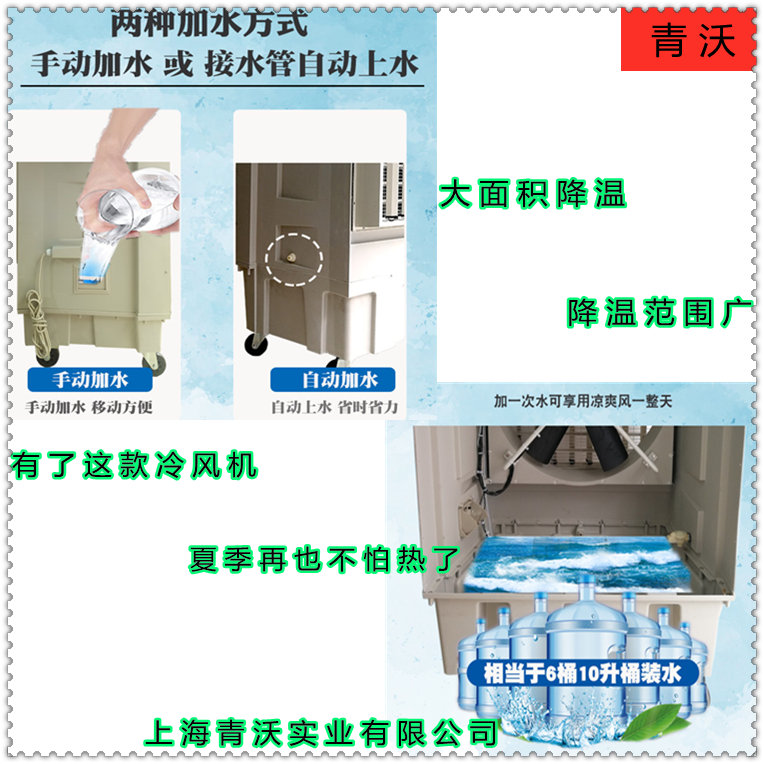 两种加水方式
手动加水 或 接水管自动上水

青沃

手动加水
手动加水 移动方便

自动加水
自动上水 省时省力

大面积降温

降温范围广

加一次水可享用凉爽风一整天

有了这款冷风机

夏季再也不怕热了

相当于6桶10升桶装水

上海青沃实业有限公司