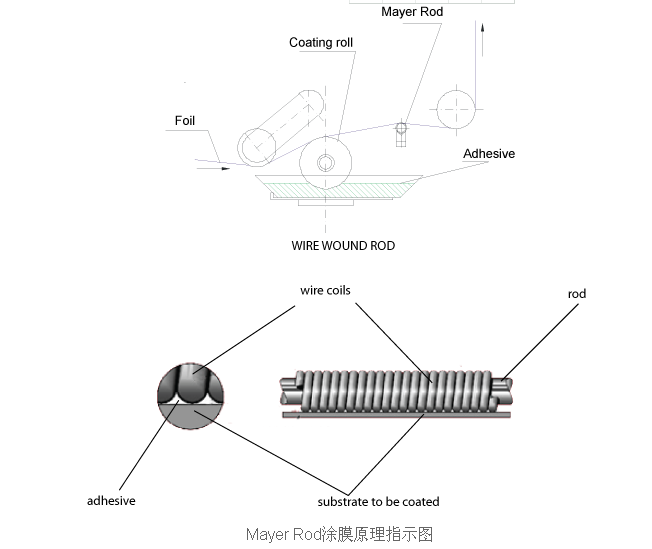 Mayer Rod
Coating roll
Foil
Adhesive
WIRE WOUND ROD

wire coils
rod
adhesive
substrate to be coated

Mayer Rod涂膜原理指示图